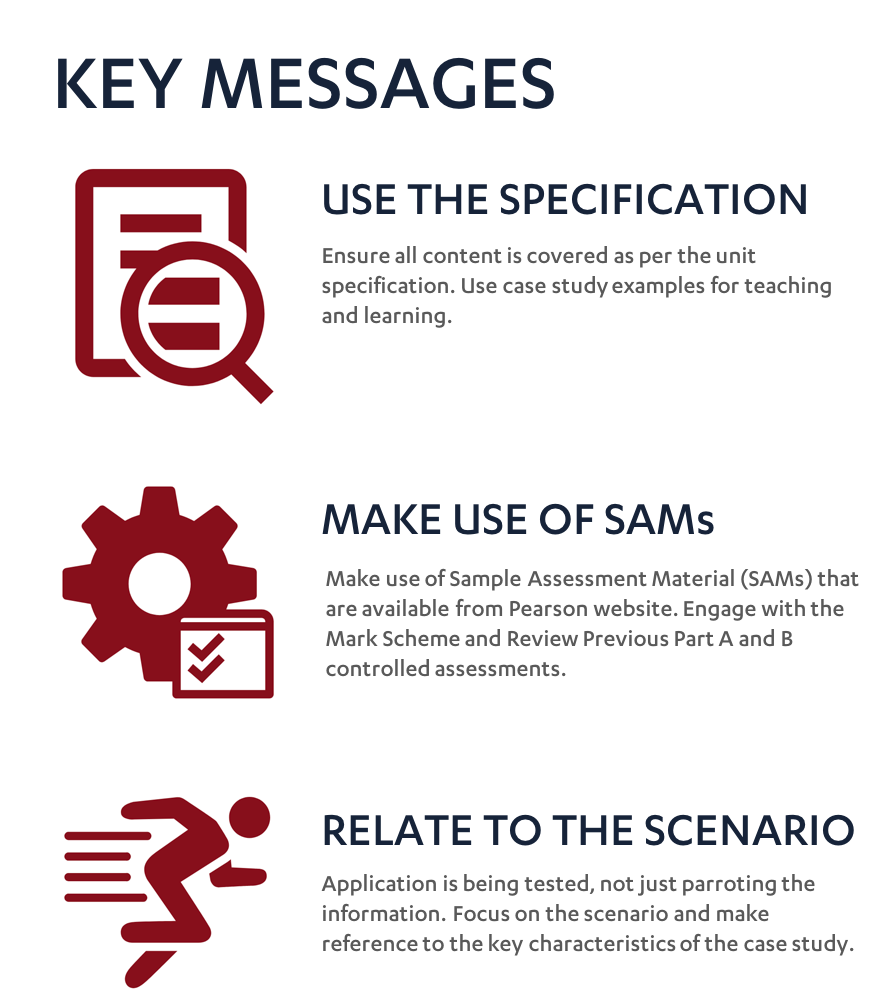 KEY MESSAGES

USE THE SPECIFICATION

Ensure all content is covered as per the unit specification. Use case study examples for teaching and learning.

MAKE USE OF SAMs

Make use of Sample Assessment Material (SAMs) that are available from Pearson website. Engage with the Mark Scheme and Review Previous Part A and B controlled assessments.

RELATE TO THE SCENARIO

Application is being tested, not just parroting the information. Focus on the scenario and make reference to the key characteristics of the case study.